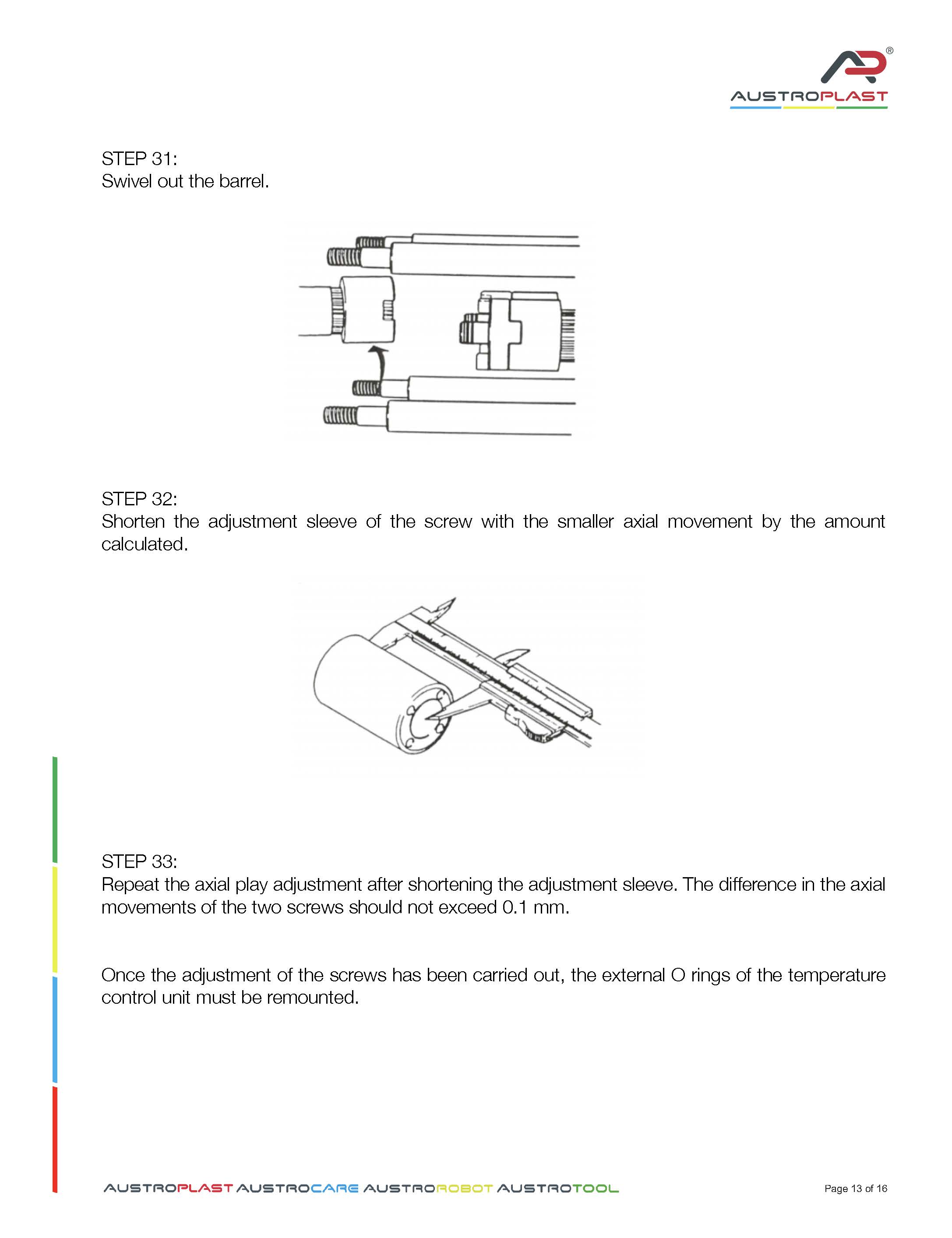 ®
AUSTROPLAST

STEP 31:
Swivel out the barrel.

STEP 32:
Shorten the adjustment sleeve of the screw with the smaller axial movement by the amount calculated.

STEP 33:
Repeat the axial play adjustment after shortening the adjustment sleeve. The difference in the axial movements of the two screws should not exceed 0.1 mm.

Once the adjustment of the screws has been carried out, the external O rings of the temperature control unit must be remounted.

AUSTROPLAST AUSTROCARE AUSTROROBOT AUSTROTOOL

Page 13 of 16