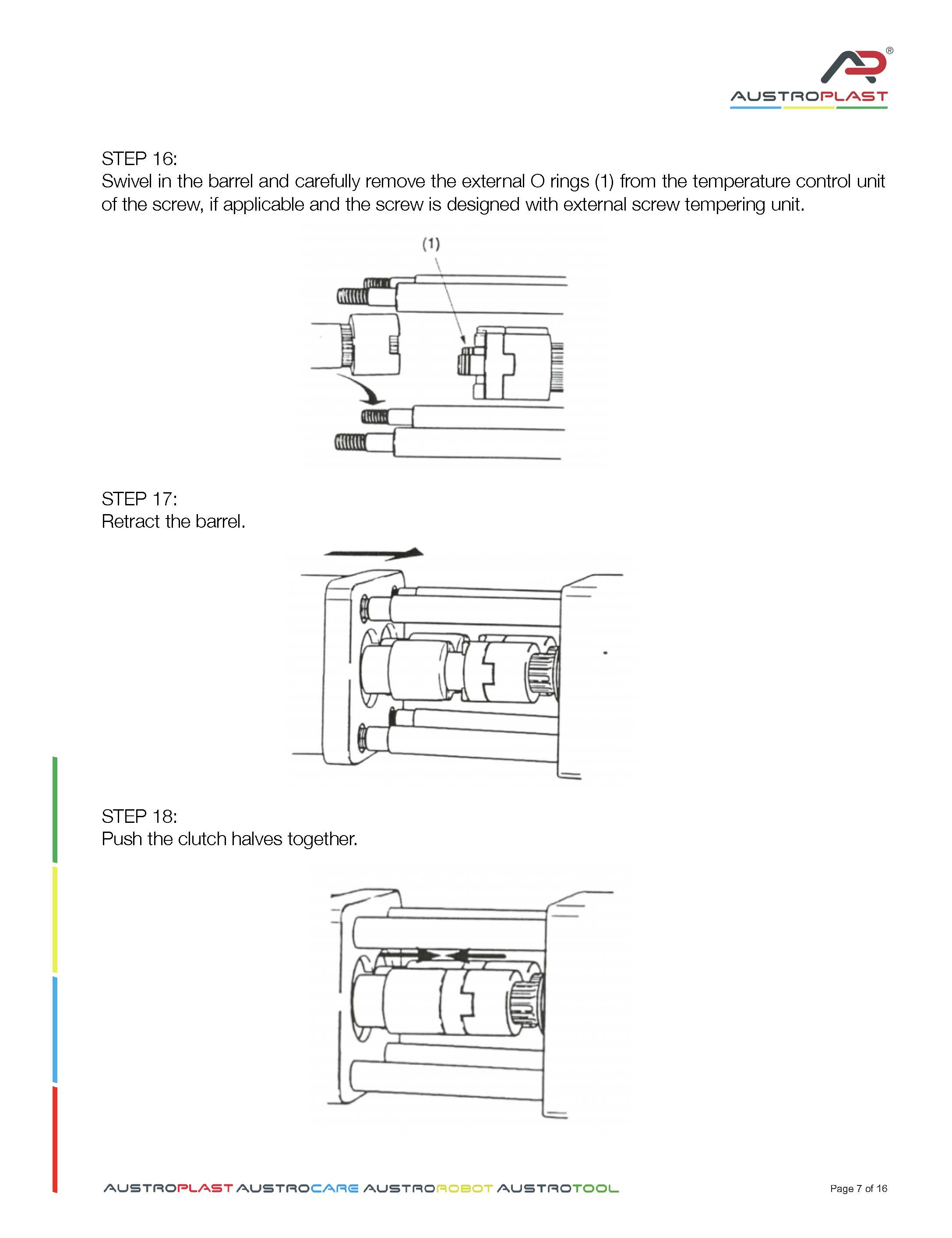 ®
AUSTROPLAST

STEP 16:
Swivel in the barrel and carefully remove the external O rings (1) from the temperature control unit of the screw, if applicable and the screw is designed with external screw tempering unit.

(1)

STEP 17:
Retract the barrel.

STEP 18:
Push the clutch halves together.

AUSTROPLAST AUSTROCARE AUSTROROBOT AUSTROTOOL

Page 7 of 16