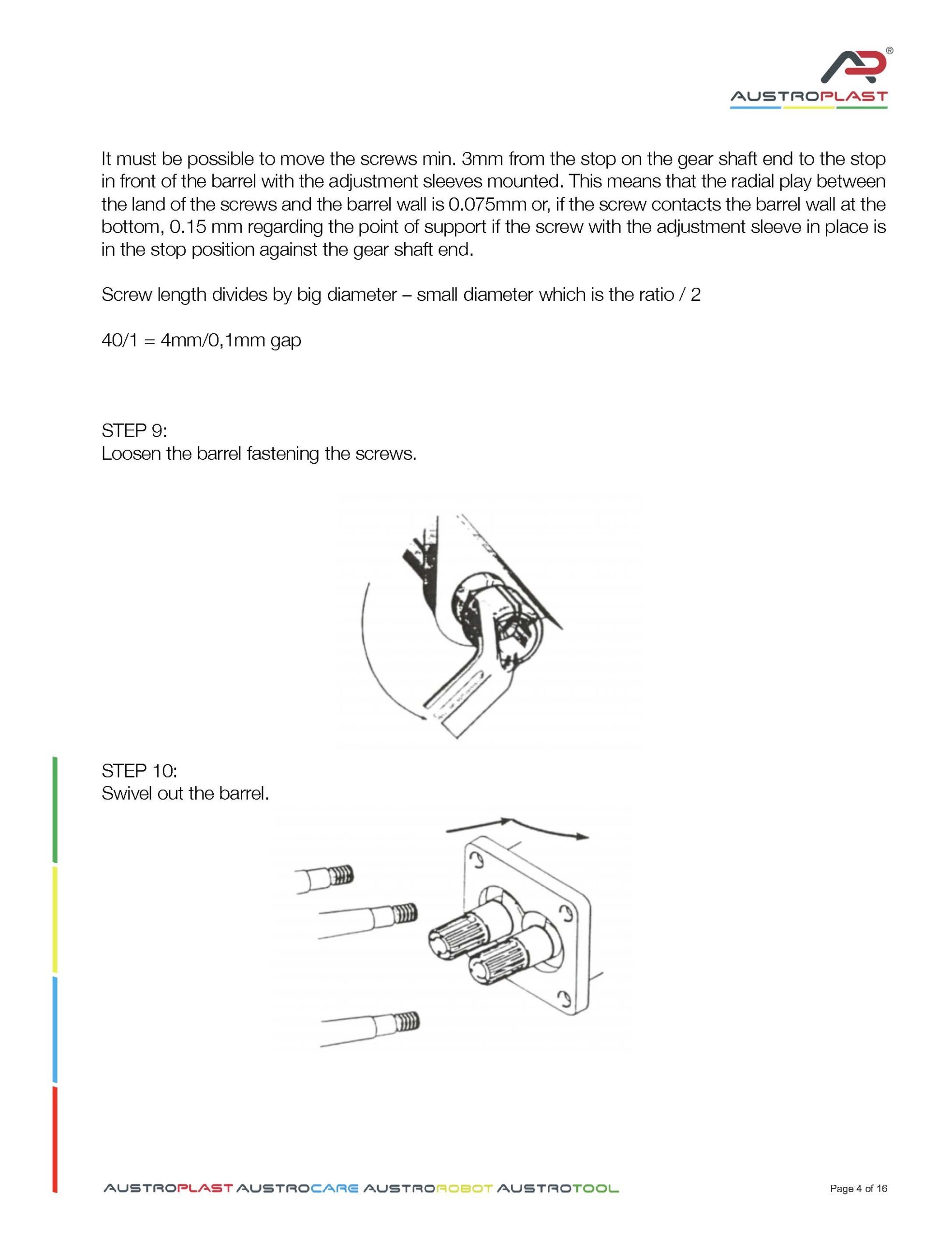 AUSTROPLAST

It must be possible to move the screws min. 3mm from the stop on the gear shaft end to the stop in front of the barrel with the adjustment sleeves mounted. This means that the radial play between the land of the screws and the barrel wall is 0.075mm or, if the screw contacts the barrel wall at the bottom, 0.15 mm regarding the point of support if the screw with the adjustment sleeve in place is in the stop position against the gear shaft end.

Screw length divides by big diameter – small diameter which is the ratio / 2

40/1 = 4mm/0,1mm gap

STEP 9:
Loosen the barrel fastening the screws.

STEP 10:
Swivel out the barrel.

AUSTROPLAST AUSTROCARE AUSTROROBOT AUSTROTOOL

Page 4 of 16