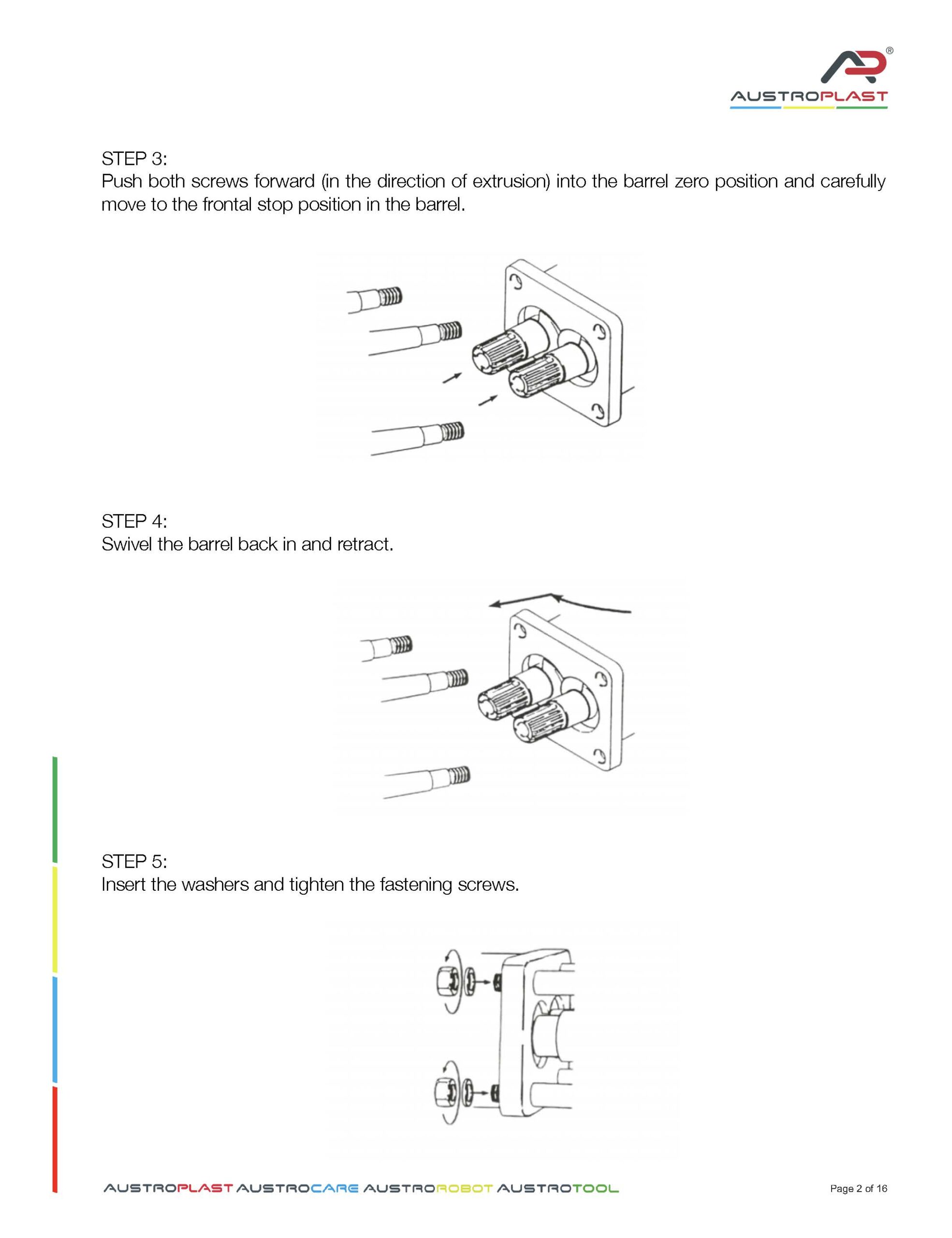 AUSTROPLAST

STEP 3:
Push both screws forward (in the direction of extrusion) into the barrel zero position and carefully move to the frontal stop position in the barrel.

STEP 4:
Swivel the barrel back in and retract.

STEP 5:
Insert the washers and tighten the fastening screws.

AUSTROPLAST AUSTROCARE AUSTROROBOT AUSTROTOOL

Page 2 of 16