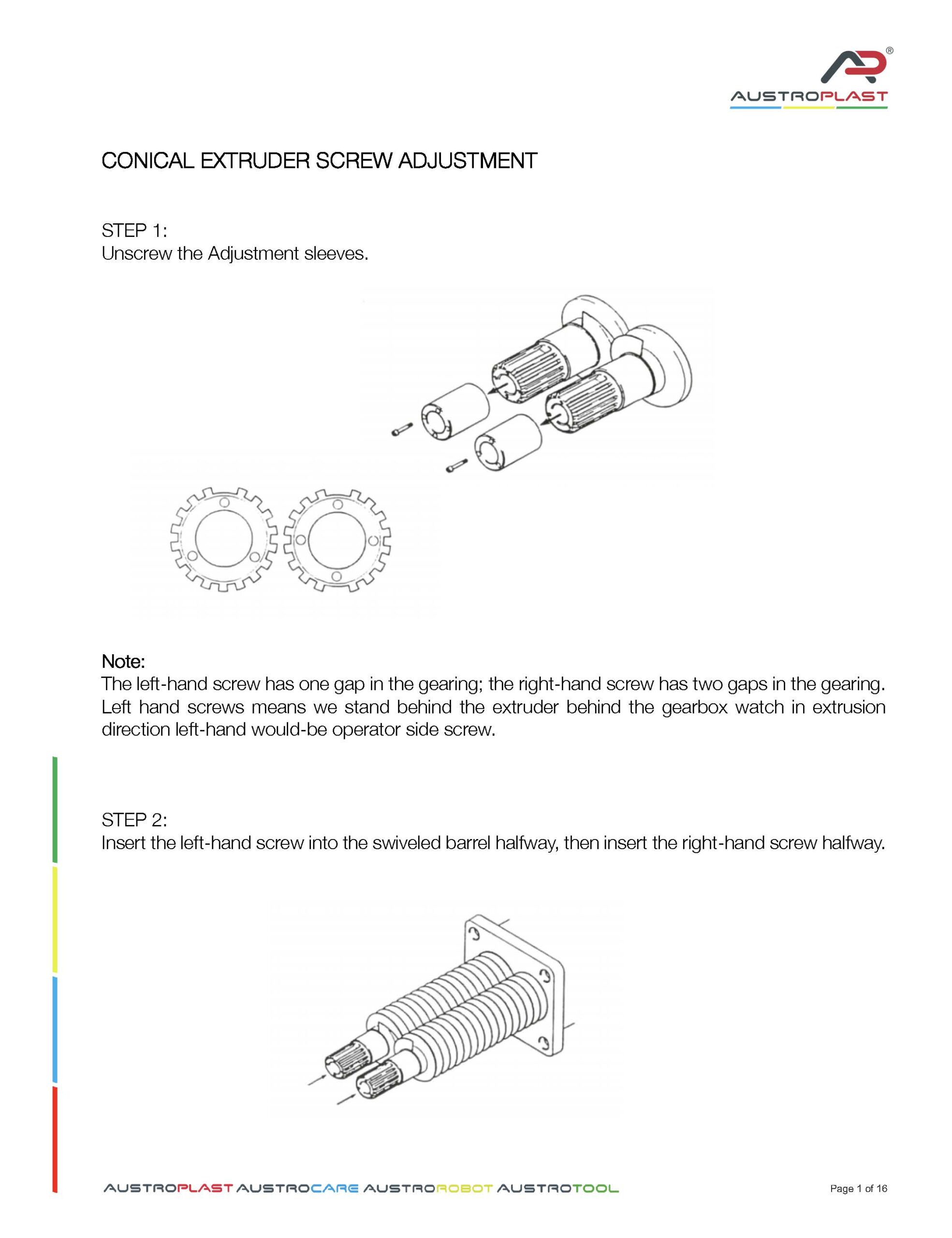 AUSTROPLAST

CONICAL EXTRUDER SCREW ADJUSTMENT

STEP 1:
Unscrew the Adjustment sleeves.

Note:
The left-hand screw has one gap in the gearing; the right-hand screw has two gaps in the gearing. Left hand screws means we stand behind the extruder behind the gearbox watch in extrusion direction left-hand would-be operator side screw.

STEP 2:
Insert the left-hand screw into the swiveled barrel halfway, then insert the right-hand screw halfway.

AUSTROPLAST AUSTROCARE AUSTROROBOT AUSTROTOOL

Page 1 of 16